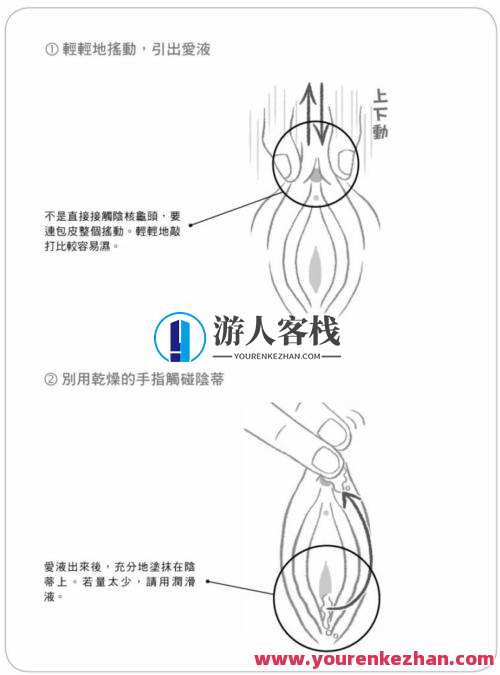 ① 輕輕地搖動，引出愛液

上下動

不是直接接觸陰核龜頭，要連包皮整個搖動。輕輕地敲打比較容易濕。

游人客栈
YOURENKEZHAN.COM

② 別用乾燥的手指觸碰陰蒂

愛液出來後，充分地塗抹在陰蒂上。若量太少，請用潤滑液。

www.yourenkezhan.com