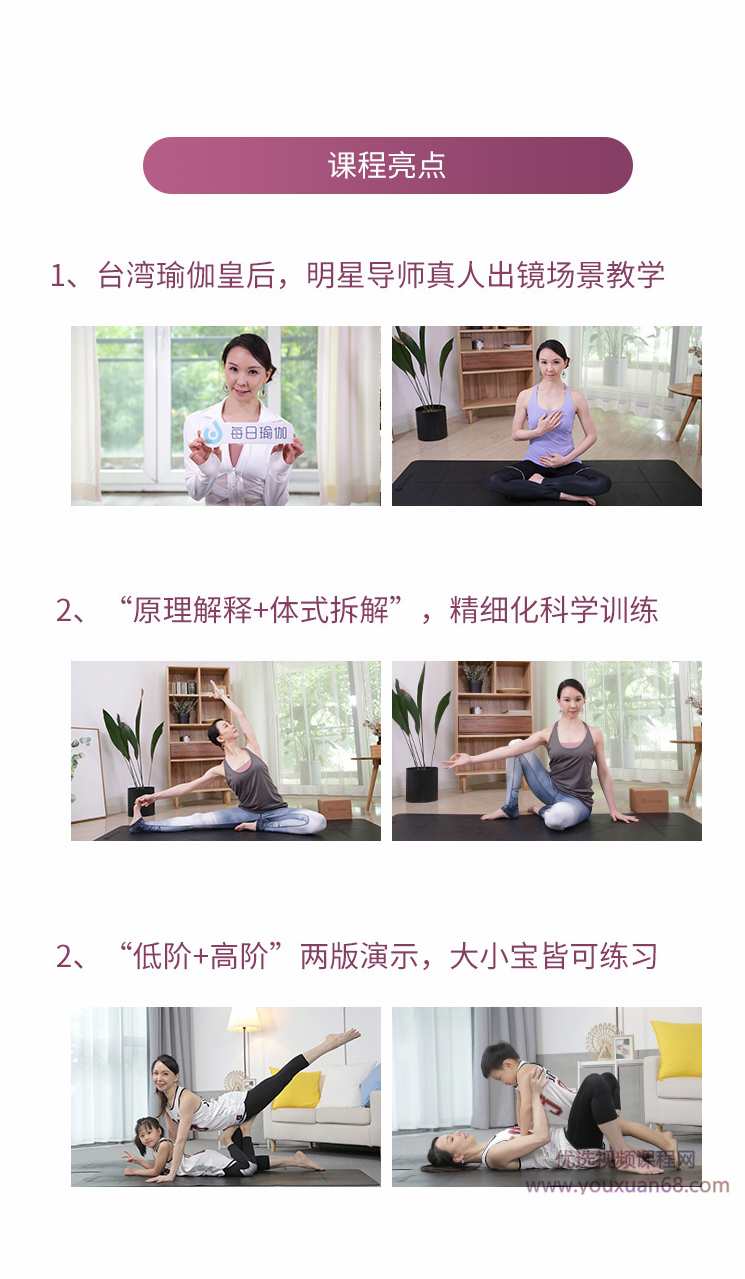 课程亮点

1、台湾瑜伽皇后，明星导师真人出镜场景教学

每日瑜伽

2、“原理解释+体式拆解”，精细化科学训练

2、“低阶+高阶”两版演示，大小宝皆可练习

优选视频课程网
www.youxuan68.com