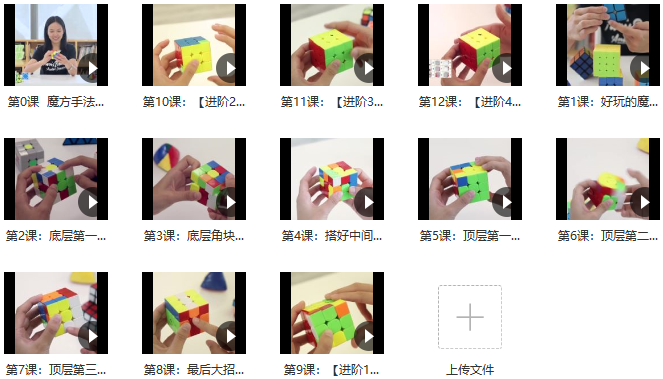 第0课 魔方手法...

第10课：【进阶2...

第11课：【进阶3...

第12课：【进阶4...

第1课：好玩的魔...

第2课：底层第一...

第3课：底层角块...

第4课：搭好中间...

第5课：顶层第一...

第6课：顶层第二...

第7课：顶层第三...

第8课：最后大招...

第9课：【进阶1...

上传文件