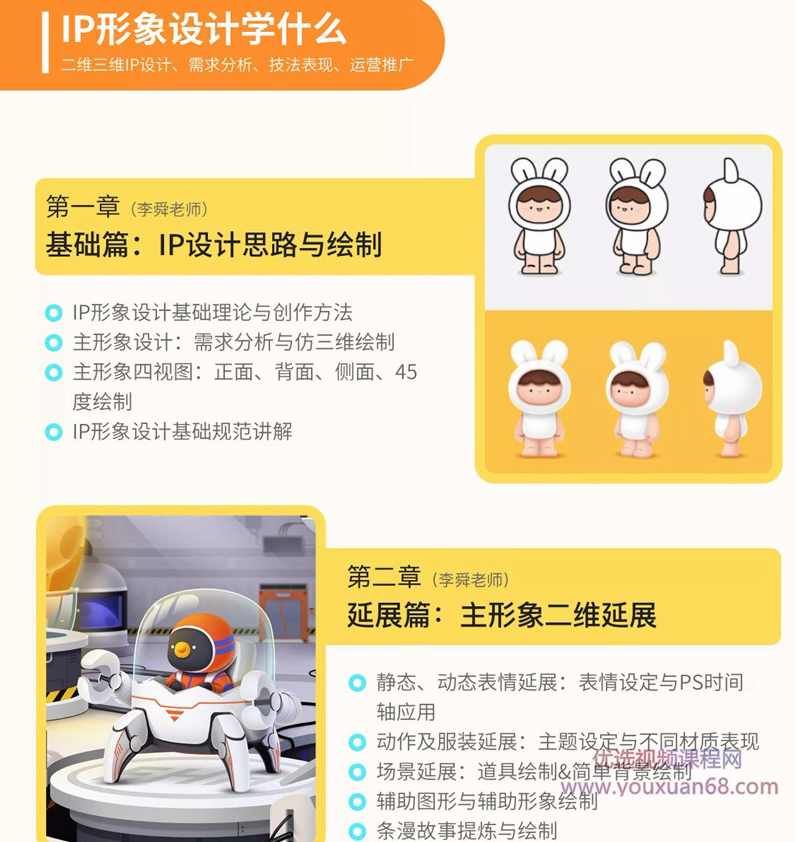 IP形象设计学什么
二维三维IP设计、需求分析、技法表现、运营推广

第一章（李舜老师）
基础篇：IP设计思路与绘制

IP形象设计基础理论与创作方法
主形象设计：需求分析与仿三维绘制
主形象四视图：正面、背面、侧面、45度绘制
IP形象设计基础规范讲解

第二章（李舜老师）
延展篇：主形象二维延展

静态、动态表情延展：表情设定与PS时间轴应用
动作及服装延展：主题设定与不同材质表现
场景延展：道具绘制&简单背景绘制
辅助图形与辅助形象绘制
条漫故事提炼与绘制

优选视频课程网
www.youxuan68.com